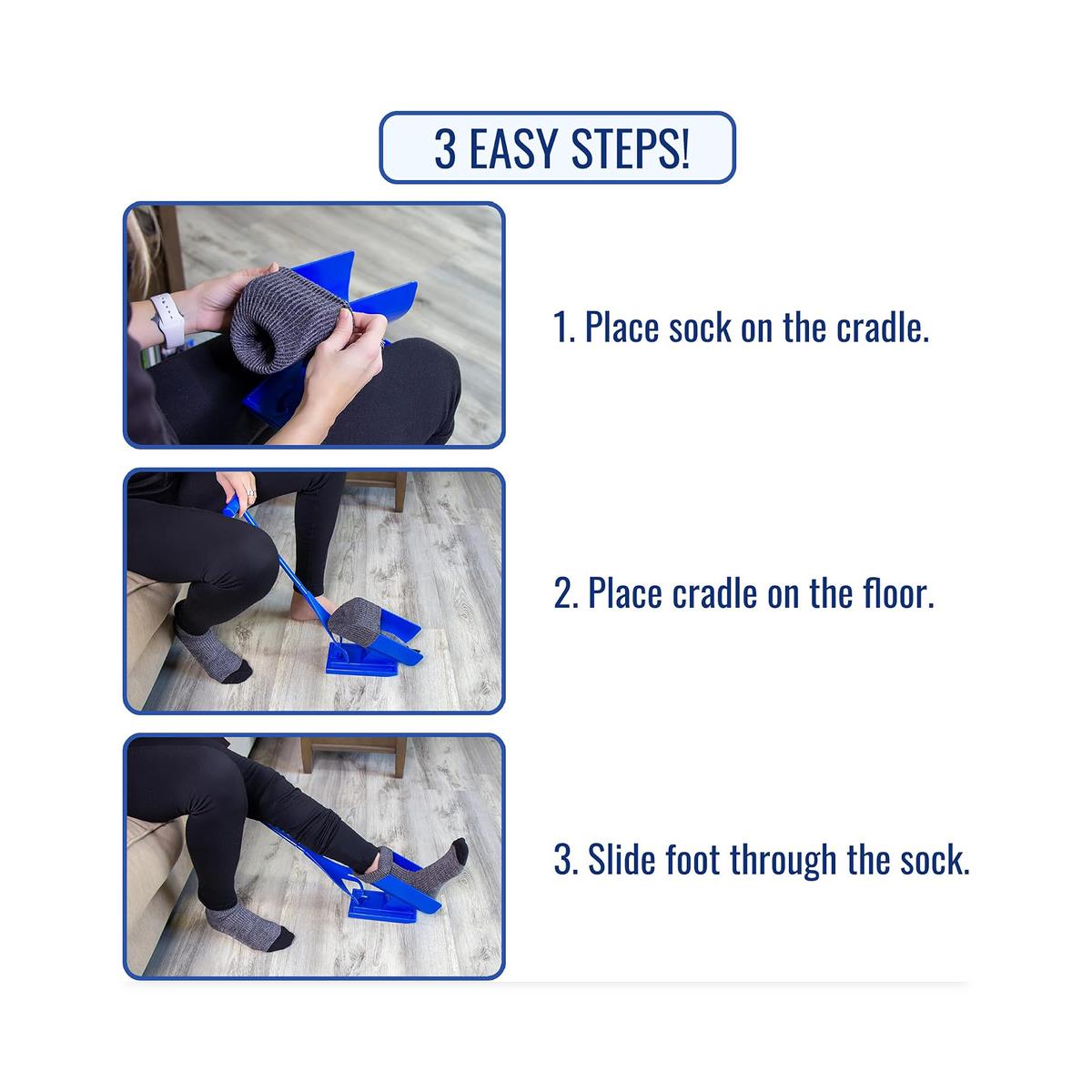 3 EASY STEPS!

1. Place sock on the cradle.

2. Place cradle on the floor.

3. Slide foot through the sock.