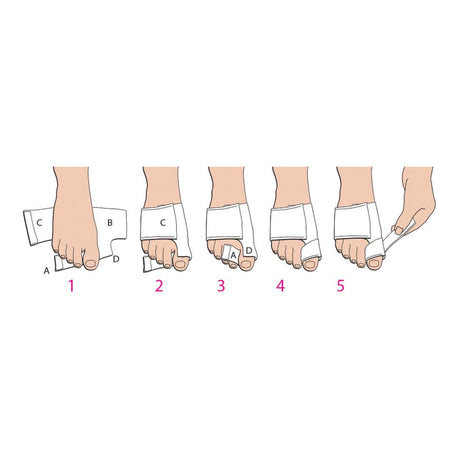 C
B
A
D
1

C
2

A
D
3

4

5