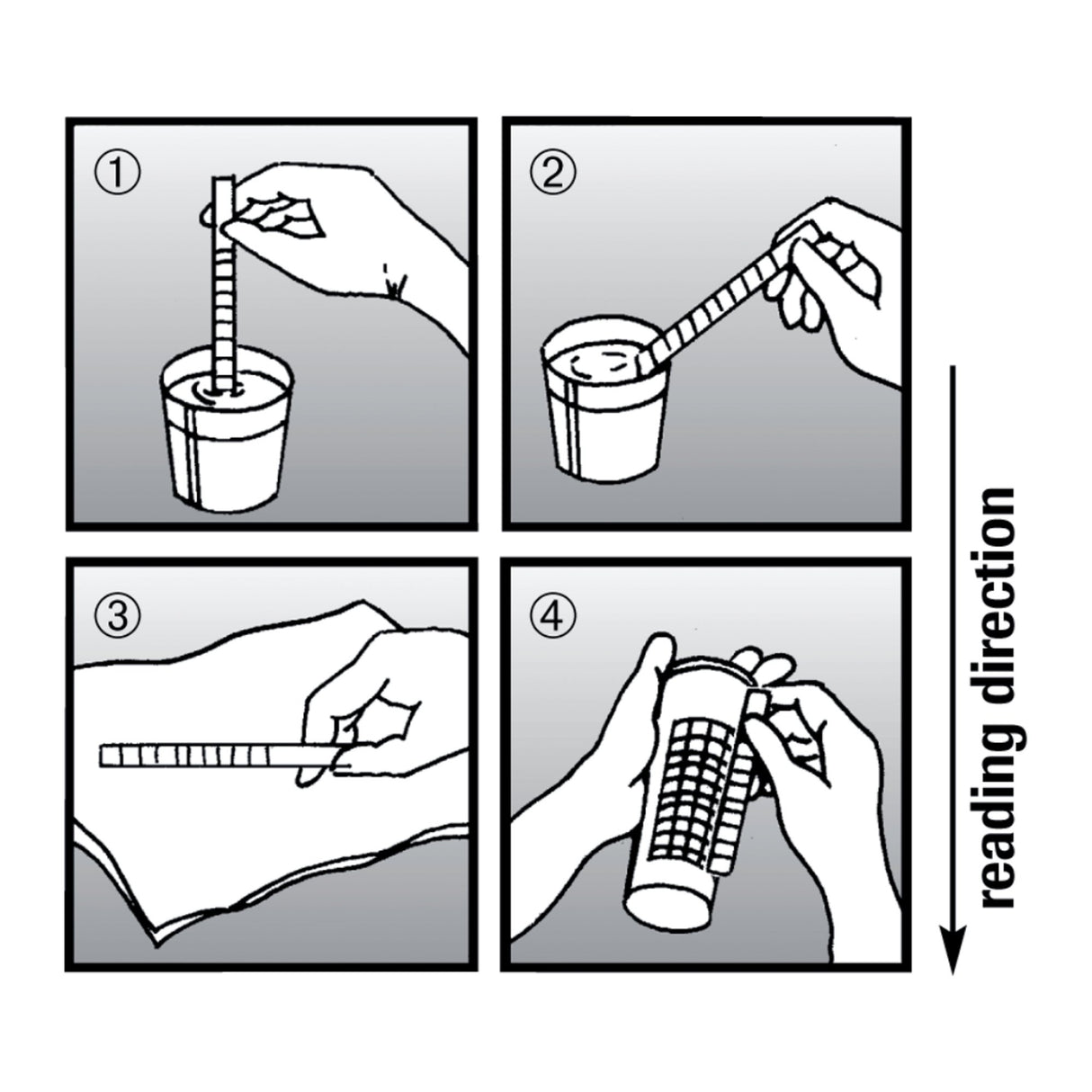 ①

②

③

④

reading direction