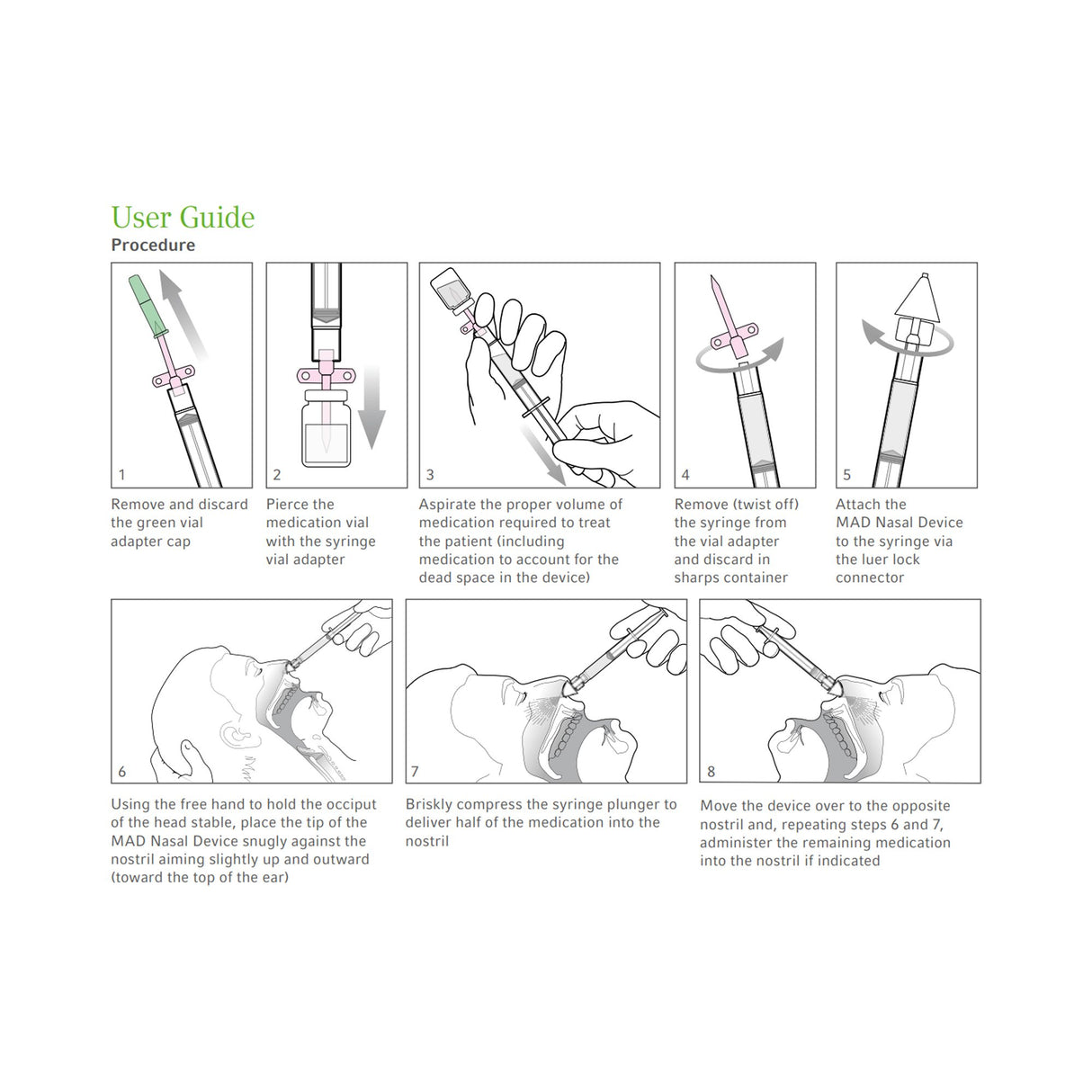 User Guide
Procedure

1
Remove and discard the green vial adapter cap

2
Pierce the medication vial with the syringe vial adapter

3
Aspirate the proper volume of medication required to treat the patient (including medication to account for the dead space in the device)

4
Remove (twist off) the syringe from the vial adapter and discard in sharps container

5
Attach the MAD Nasal Device to the syringe via the luer lock connector

6
Using the free hand to hold the occiput of the head stable, place the tip of the MAD Nasal Device snugly against the nostril aiming slightly up and outward (toward the top of the ear)

7
Briskly compress the syringe plunger to deliver half of the medication into the nostril

8
Move the device over to the opposite nostril and, repeating steps 6 and 7, administer the remaining medication into the nostril if indicated