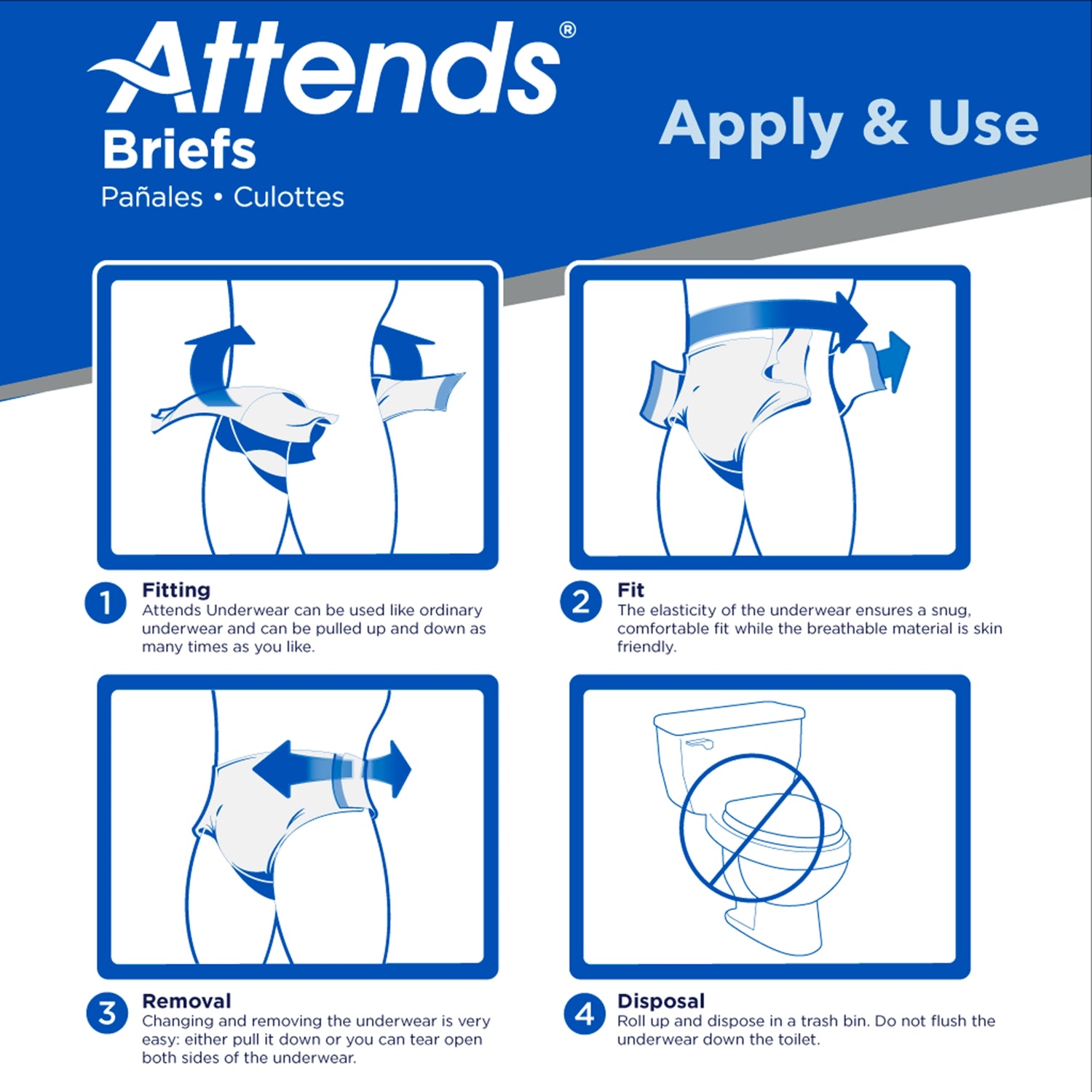 Attends®
Briefs
Pañales • Culottes

Apply & Use

1 Fitting
Attends Underwear can be used like ordinary underwear and can be pulled up and down as many times as you like.

2 Fit
The elasticity of the underwear ensures a snug, comfortable fit while the breathable material is skin friendly.

3 Removal
Changing and removing the underwear is very easy: either pull it down or you can tear open both sides of the underwear.

4 Disposal
Roll up and dispose in a trash bin. Do not flush the underwear down the toilet.