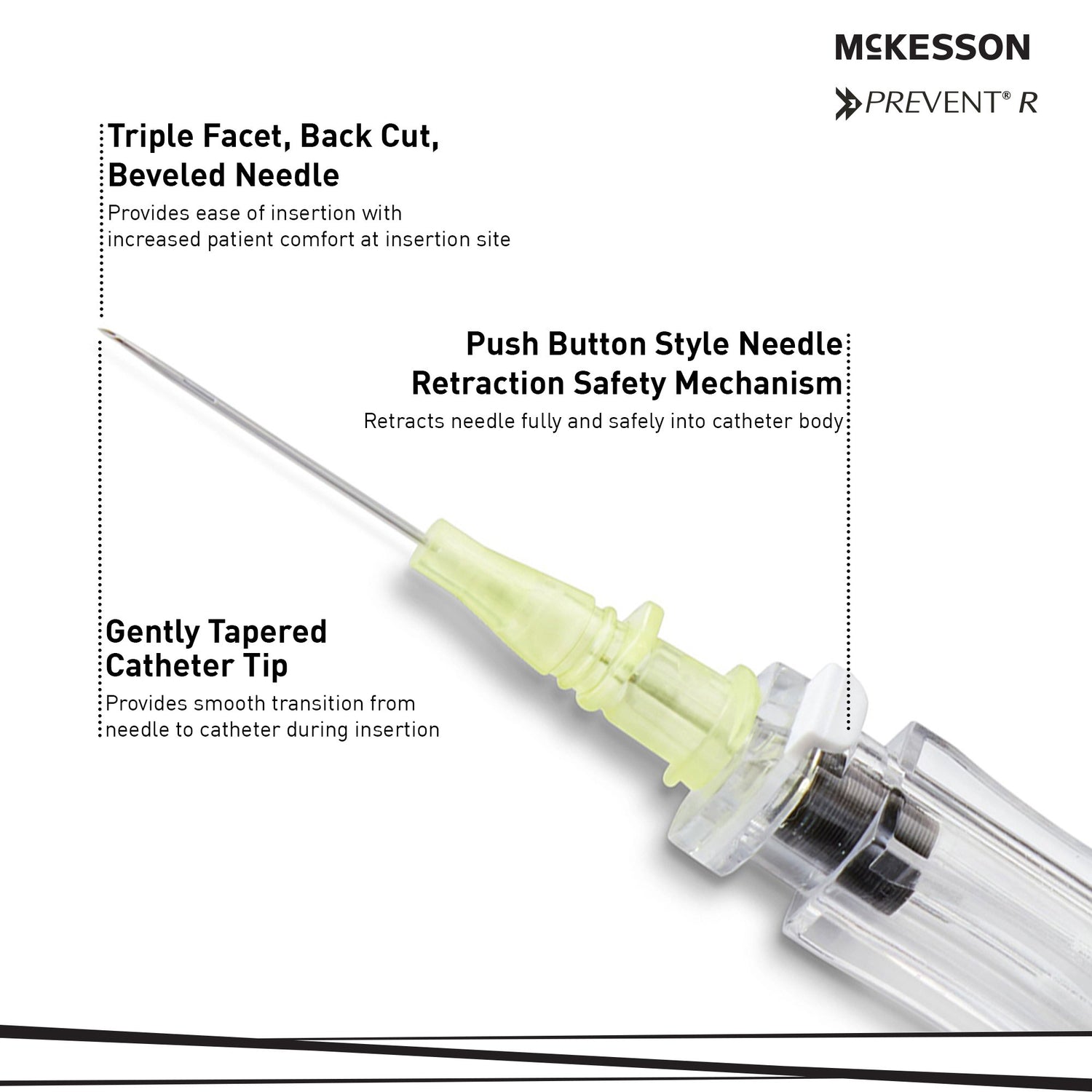 McKESSON

PREVENT® R

Triple Facet, Back Cut, Beveled Needle

Provides ease of insertion with increased patient comfort at insertion site

Push Button Style Needle Retraction Safety Mechanism

Retracts needle fully and safely into catheter body

Gently Tapered Catheter Tip

Provides smooth transition from needle to catheter during insertion