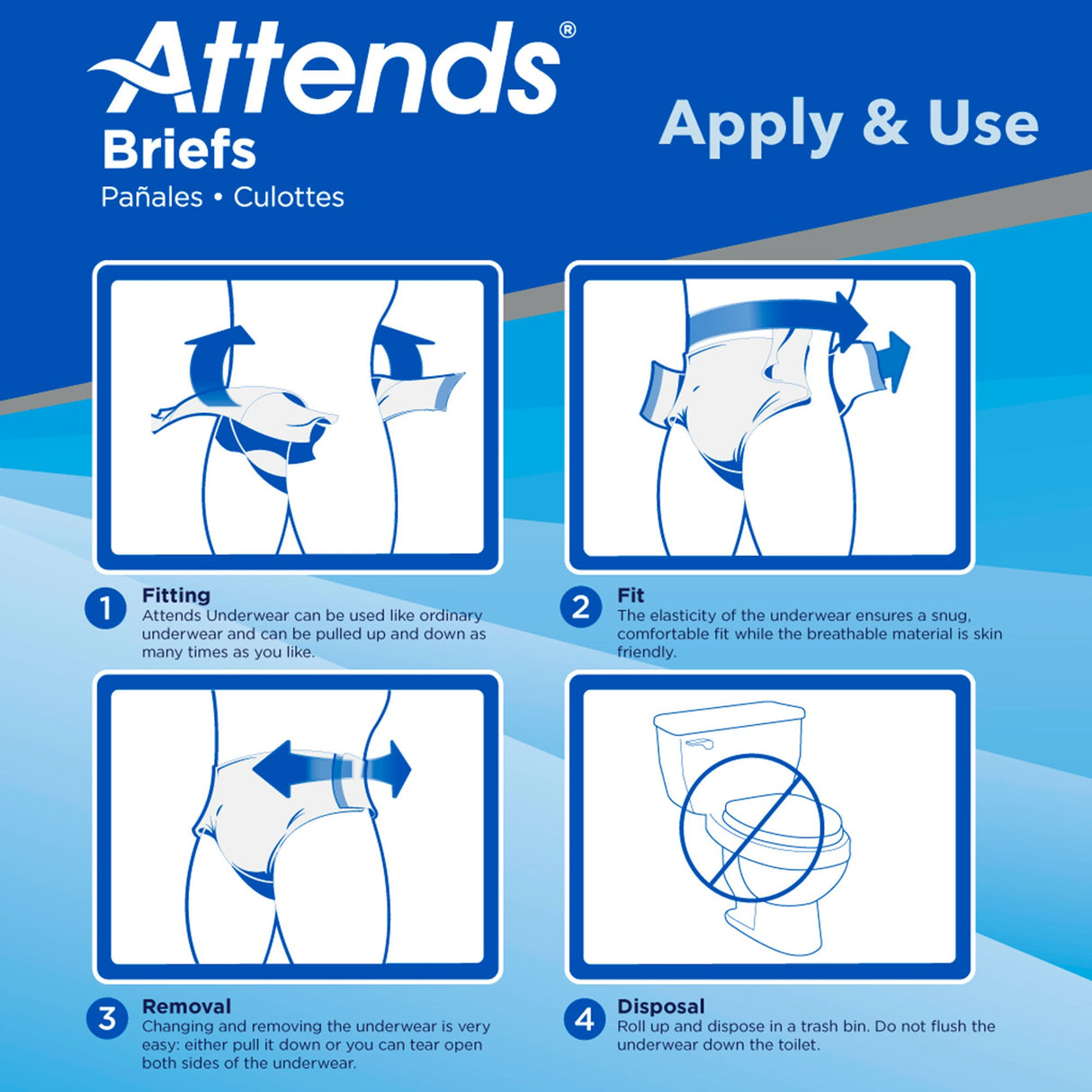 Attends®
Briefs
Pañales • Culottes

Apply & Use

1 Fitting
Attends Underwear can be used like ordinary underwear and can be pulled up and down as many times as you like.

2 Fit
The elasticity of the underwear ensures a snug, comfortable fit while the breathable material is skin friendly.

3 Removal
Changing and removing the underwear is very easy: either pull it down or you can tear open both sides of the underwear.

4 Disposal
Roll up and dispose in a trash bin. Do not flush the underwear down the toilet.