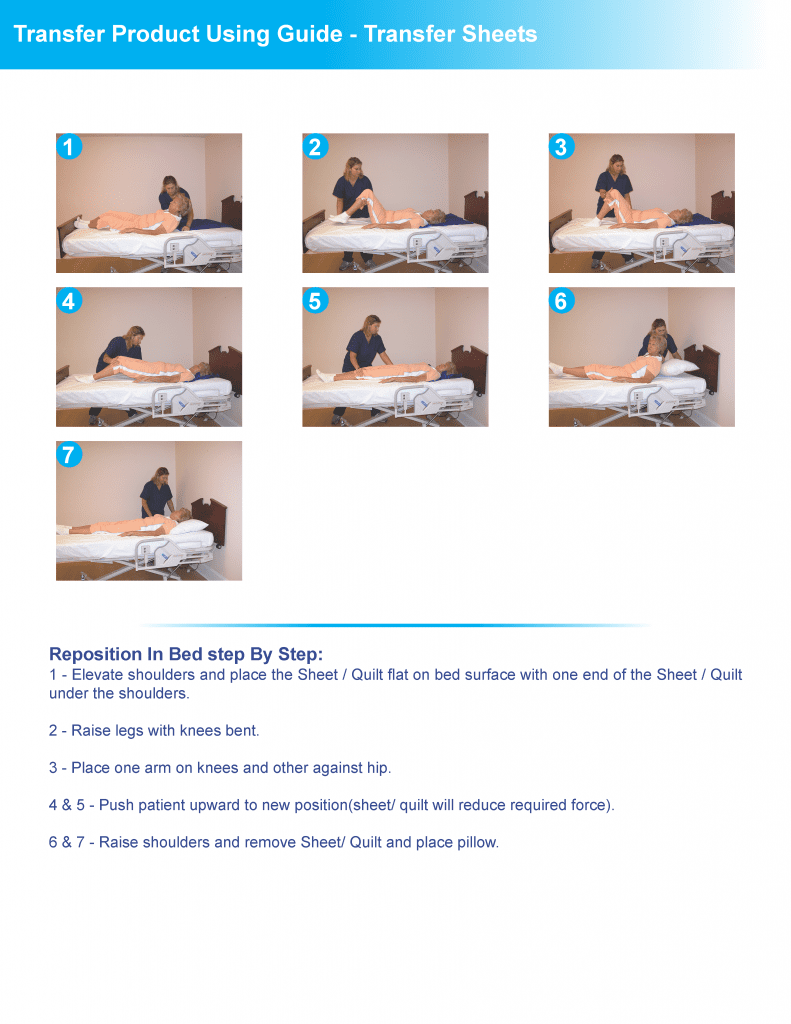 Transfer Product Using Guide - Transfer Sheets

1

2

3

4

5

6

7

Reposition In Bed step By Step:
1 - Elevate shoulders and place the Sheet / Quilt flat on bed surface with one end of the Sheet / Quilt under the shoulders.

2 - Raise legs with knees bent.

3 - Place one arm on knees and other against hip.

4 & 5 - Push patient upward to new position(sheet/ quilt will reduce required force).

6 & 7 - Raise shoulders and remove Sheet/ Quilt and place pillow.