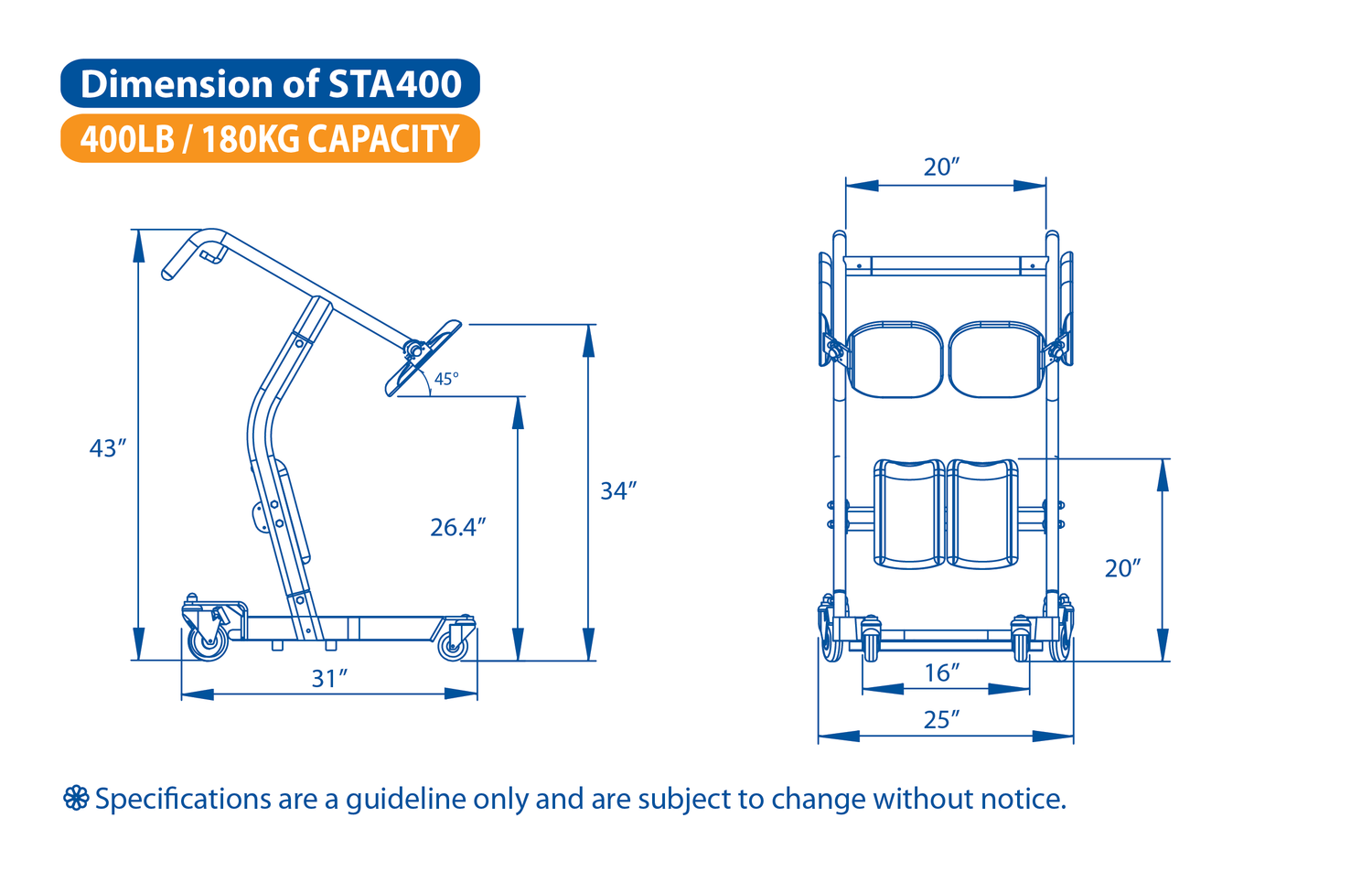 Dimension of STA400

400LB / 180KG CAPACITY

43″

45°

26.4″

34″

31″

20″

20″

16″

25″

❀ Specifications are a guideline only and are subject to change without notice.