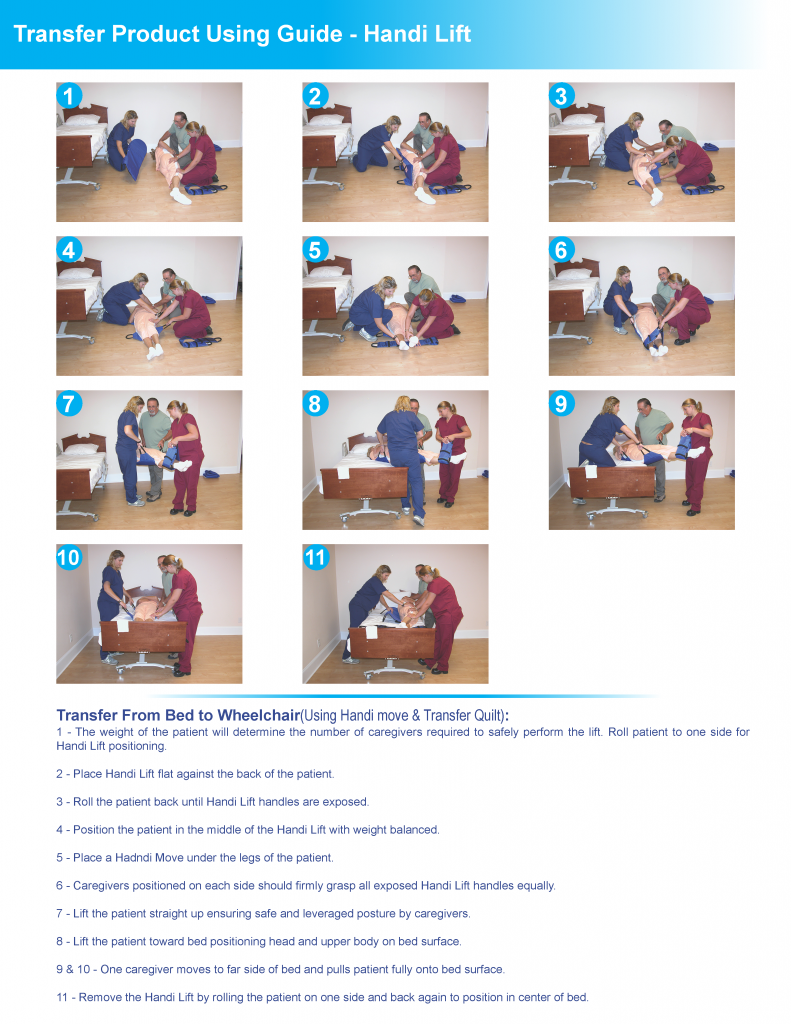 Transfer Product Using Guide - Handi Lift

1

2

3

4

5

6

7

8

9

10

11

Transfer From Bed to Wheelchair(Using Handi move & Transfer Quilt):

1 - The weight of the patient will determine the number of caregivers required to safely perform the lift. Roll patient to one side for Handi Lift positioning.

2 - Place Handi Lift flat against the back of the patient.

3 - Roll the patient back until Handi Lift handles are exposed.

4 - Position the patient in the middle of the Handi Lift with weight balanced.

5 - Place a Hadndi Move under the legs of the patient.

6 - Caregivers positioned on each side should firmly grasp all exposed Handi Lift handles equally.

7 - Lift the patient straight up ensuring safe and leveraged posture by caregivers.

8 - Lift the patient toward bed positioning head and upper body on bed surface.

9 & 10 - One caregiver moves to far side of bed and pulls patient fully onto bed surface.

11 - Remove the Handi Lift by rolling the patient on one side and back again to position in center of bed.