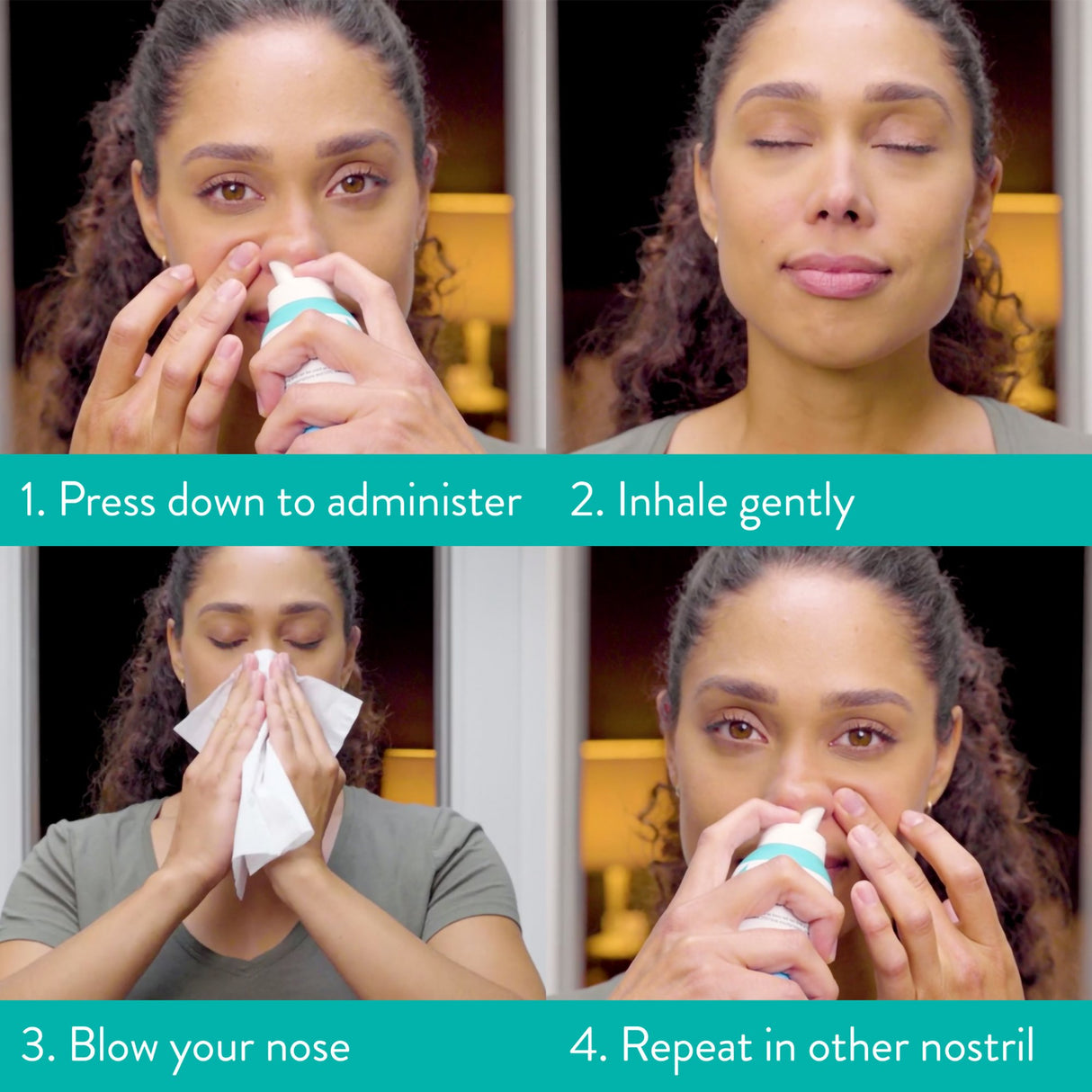 1. Press down to administer

2. Inhale gently

3. Blow your nose

4. Repeat in other nostril