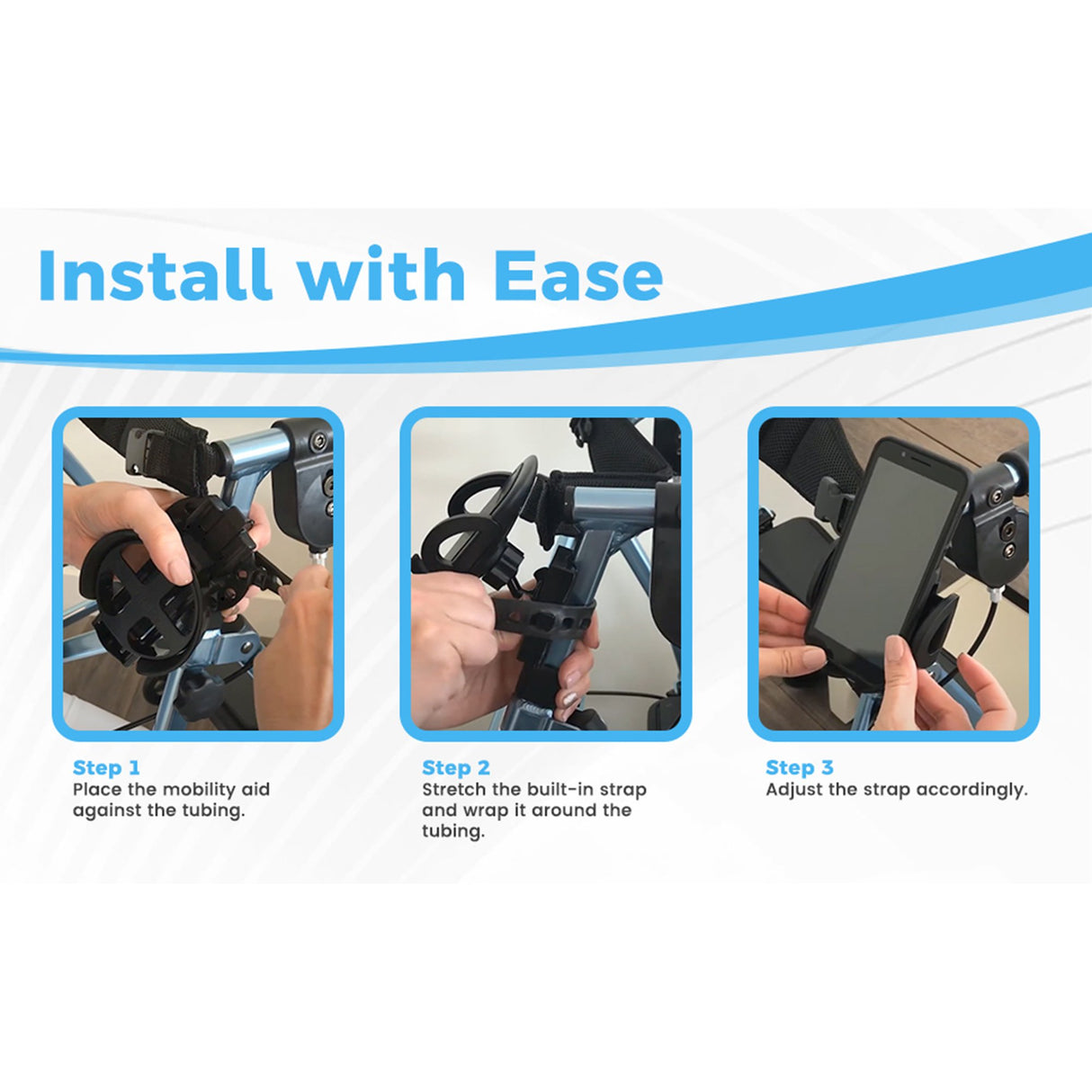 Install with Ease

Step 1
Place the mobility aid against the tubing.

Step 2
Stretch the built-in strap and wrap it around the tubing.

Step 3
Adjust the strap accordingly.