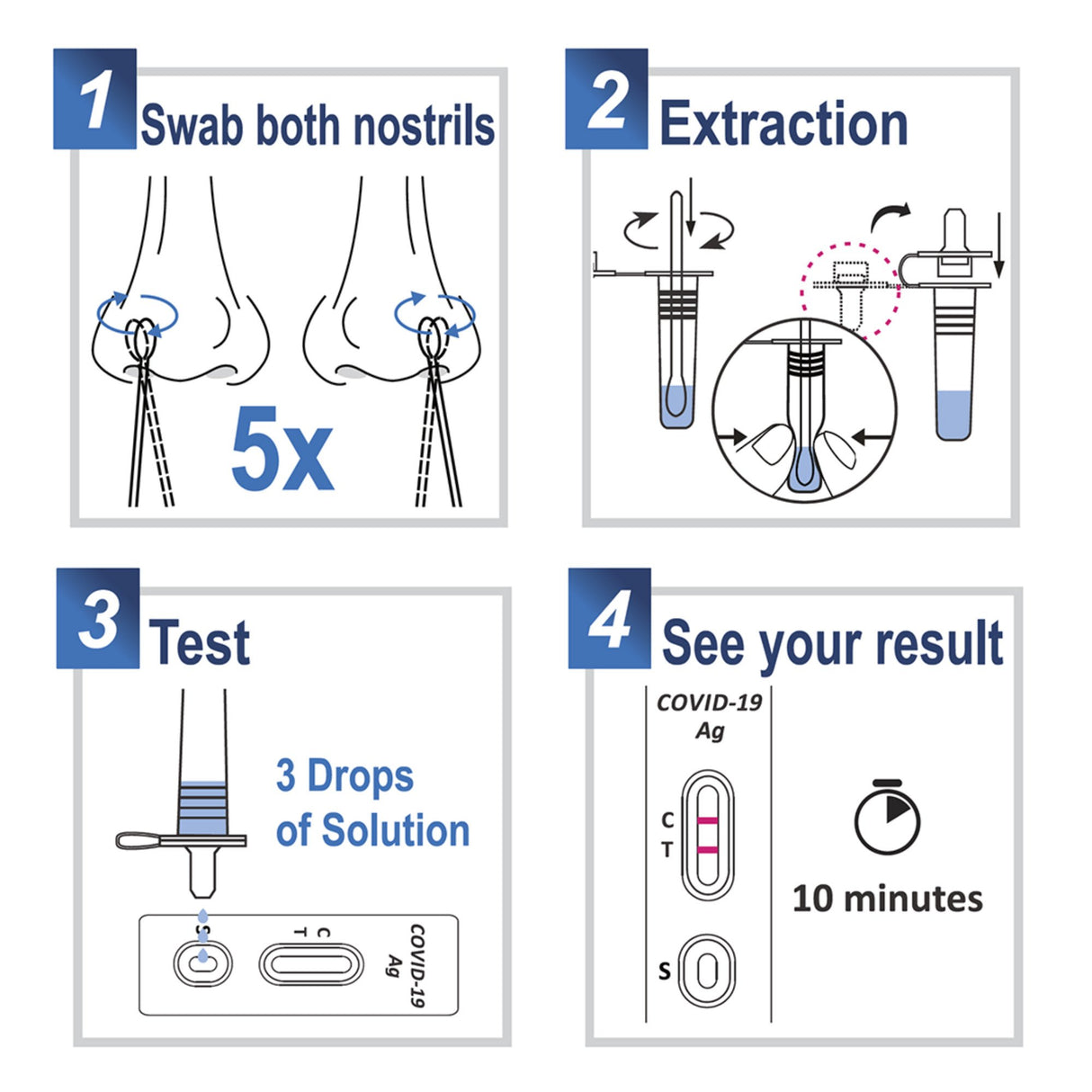 1 Swab both nostrils

5x

2 Extraction

3 Test

3 Drops of Solution

S

C
T

COVID-19
Ag

4 See your result

COVID-19
Ag

C
T

S

10 minutes