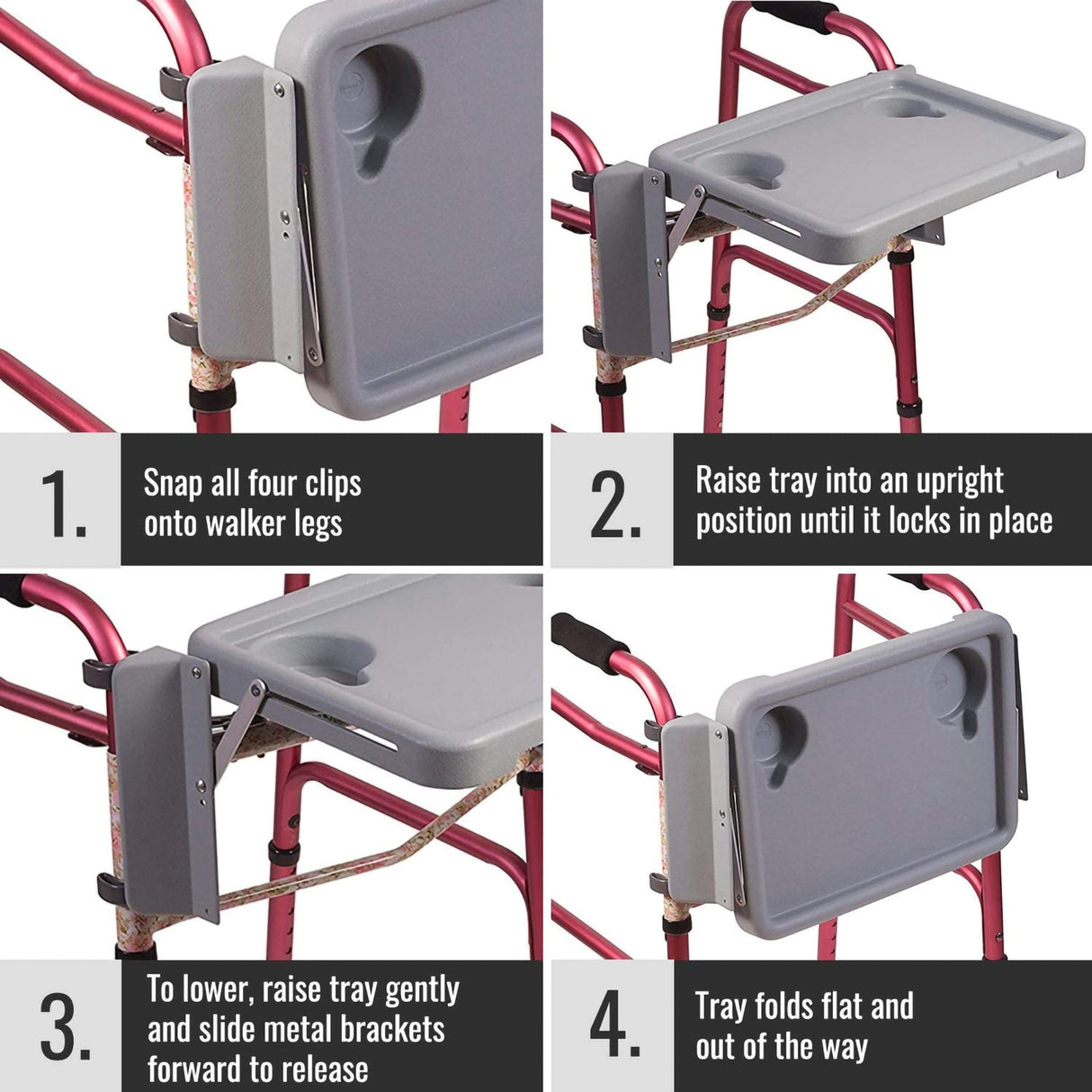 1.

Snap all four clips onto walker legs

2.

Raise tray into an upright position until it locks in place

3.

To lower, raise tray gently and slide metal brackets forward to release

4.

Tray folds flat and out of the way