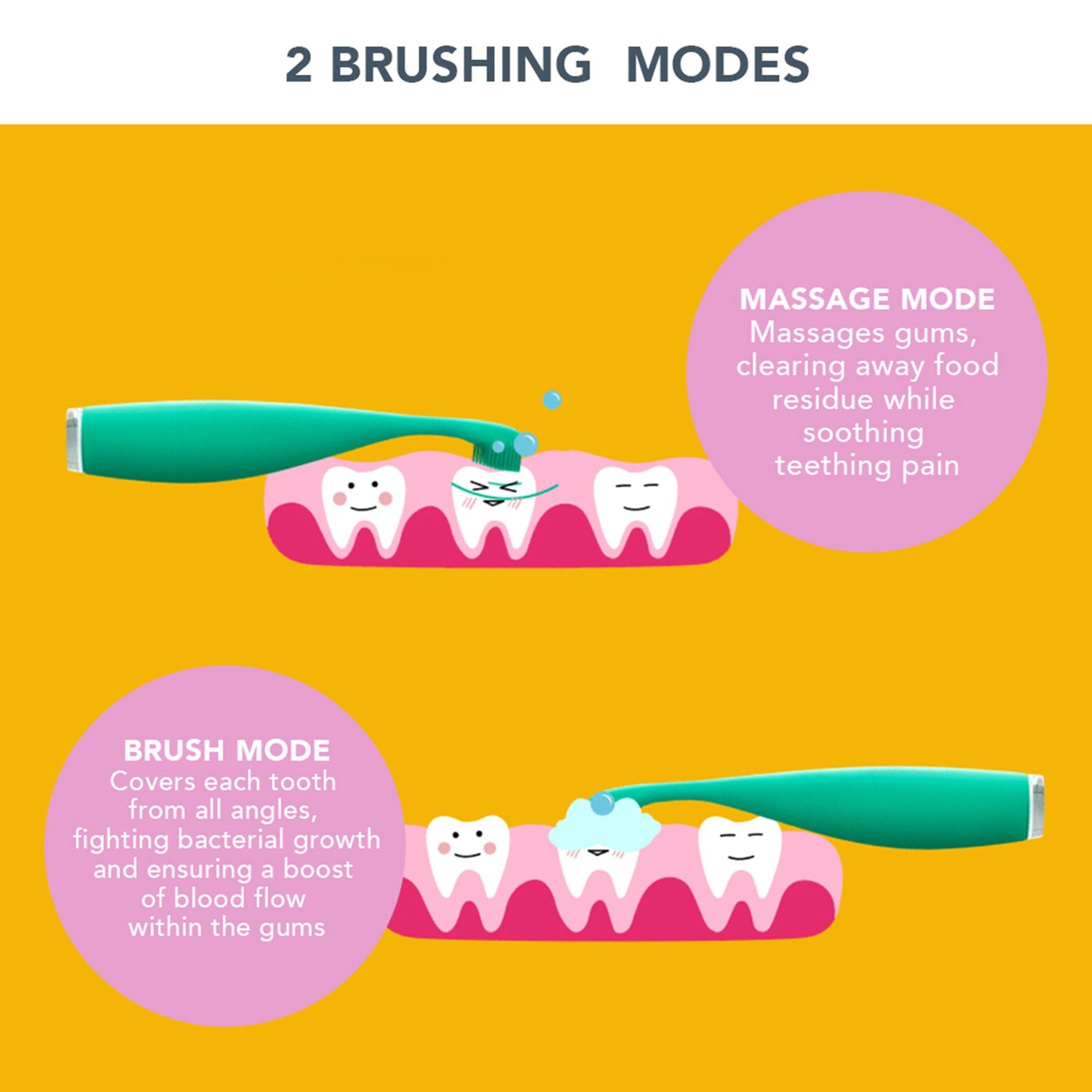 2 BRUSHING MODES

MASSAGE MODE
Massages gums, clearing away food residue while soothing teething pain

BRUSH MODE
Covers each tooth from all angles, fighting bacterial growth and ensuring a boost of blood flow within the gums