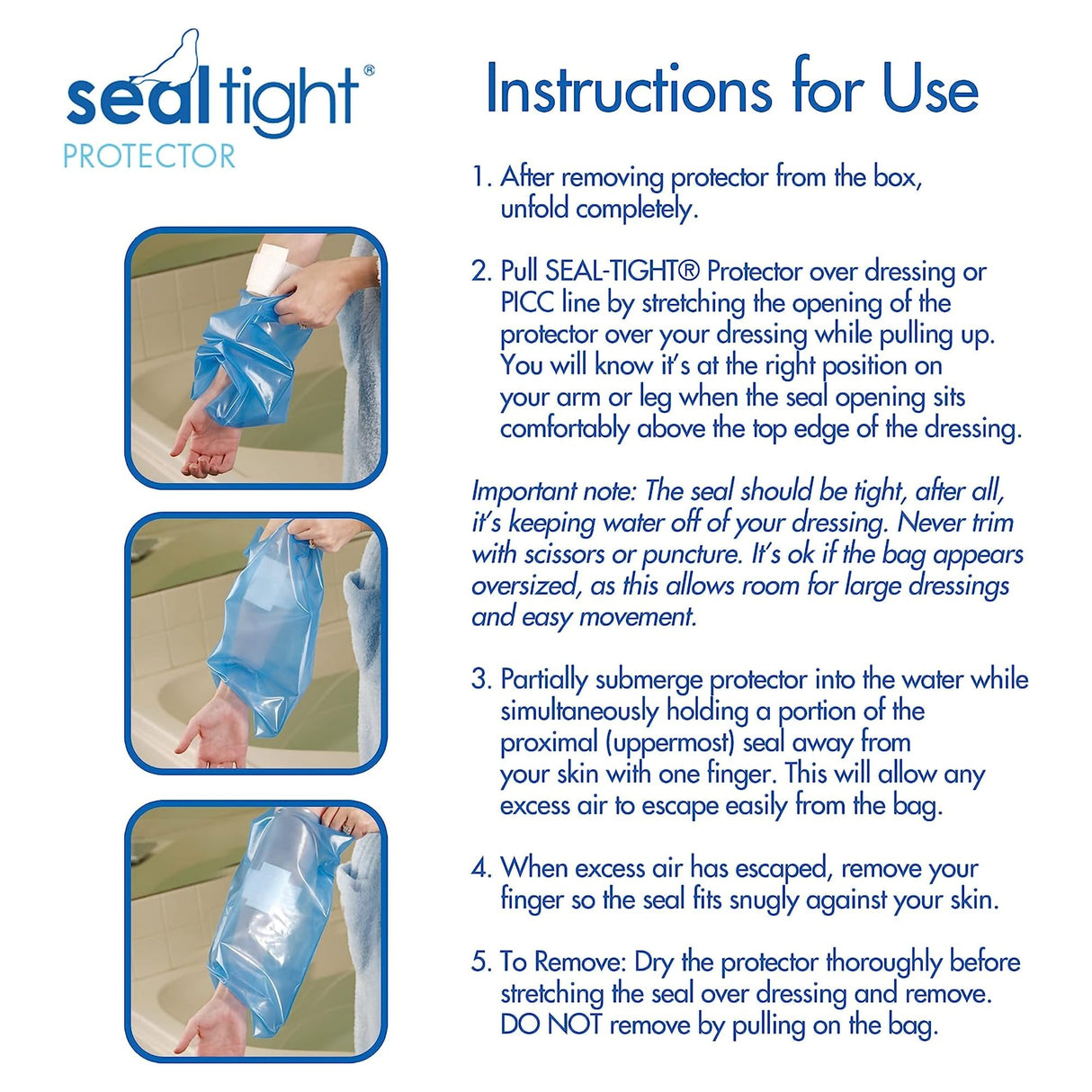 sealtight®
PROTECTOR

Instructions for Use

1. After removing protector from the box, unfold completely.

2. Pull SEAL-TIGHT® Protector over dressing or PICC line by stretching the opening of the protector over your dressing while pulling up. You will know it's at the right position on your arm or leg when the seal opening sits comfortably above the top edge of the dressing.

Important note: The seal should be tight, after all, it's keeping water off of your dressing. Never trim with scissors or puncture. It's ok if the bag appears oversized, as this allows room for large dressings and easy movement.

3. Partially submerge protector into the water while simultaneously holding a portion of the proximal (uppermost) seal away from your skin with one finger. This will allow any excess air to escape easily from the bag.

4. When excess air has escaped, remove your finger so the seal fits snugly against your skin.

5. To Remove: Dry the protector thoroughly before stretching the seal over dressing and remove. DO NOT remove by pulling on the bag.