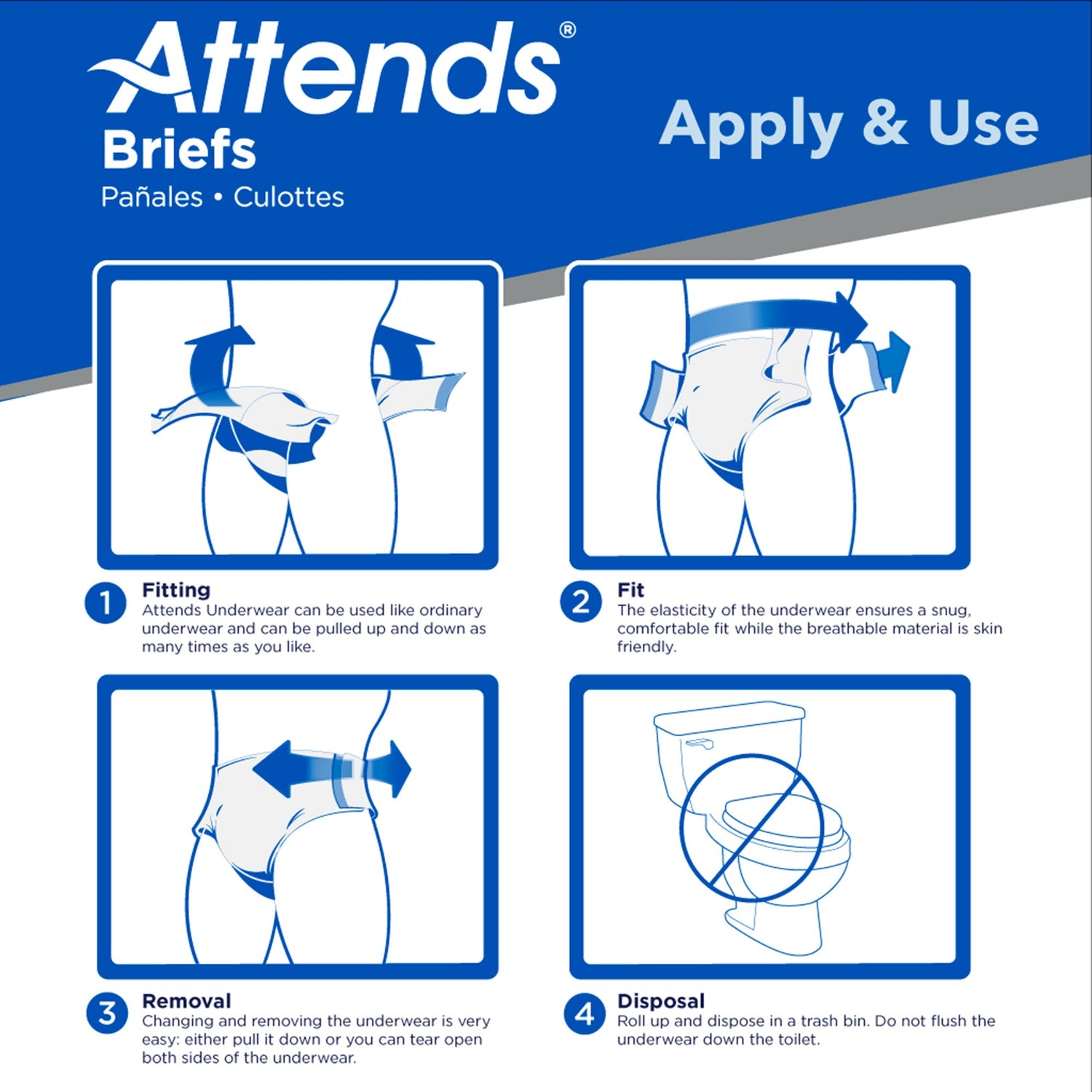 Attends®
Briefs
Pañales • Culottes

Apply & Use

1 Fitting
Attends Underwear can be used like ordinary underwear and can be pulled up and down as many times as you like.

2 Fit
The elasticity of the underwear ensures a snug, comfortable fit while the breathable material is skin friendly.

3 Removal
Changing and removing the underwear is very easy: either pull it down or you can tear open both sides of the underwear.

4 Disposal
Roll up and dispose in a trash bin. Do not flush the underwear down the toilet.