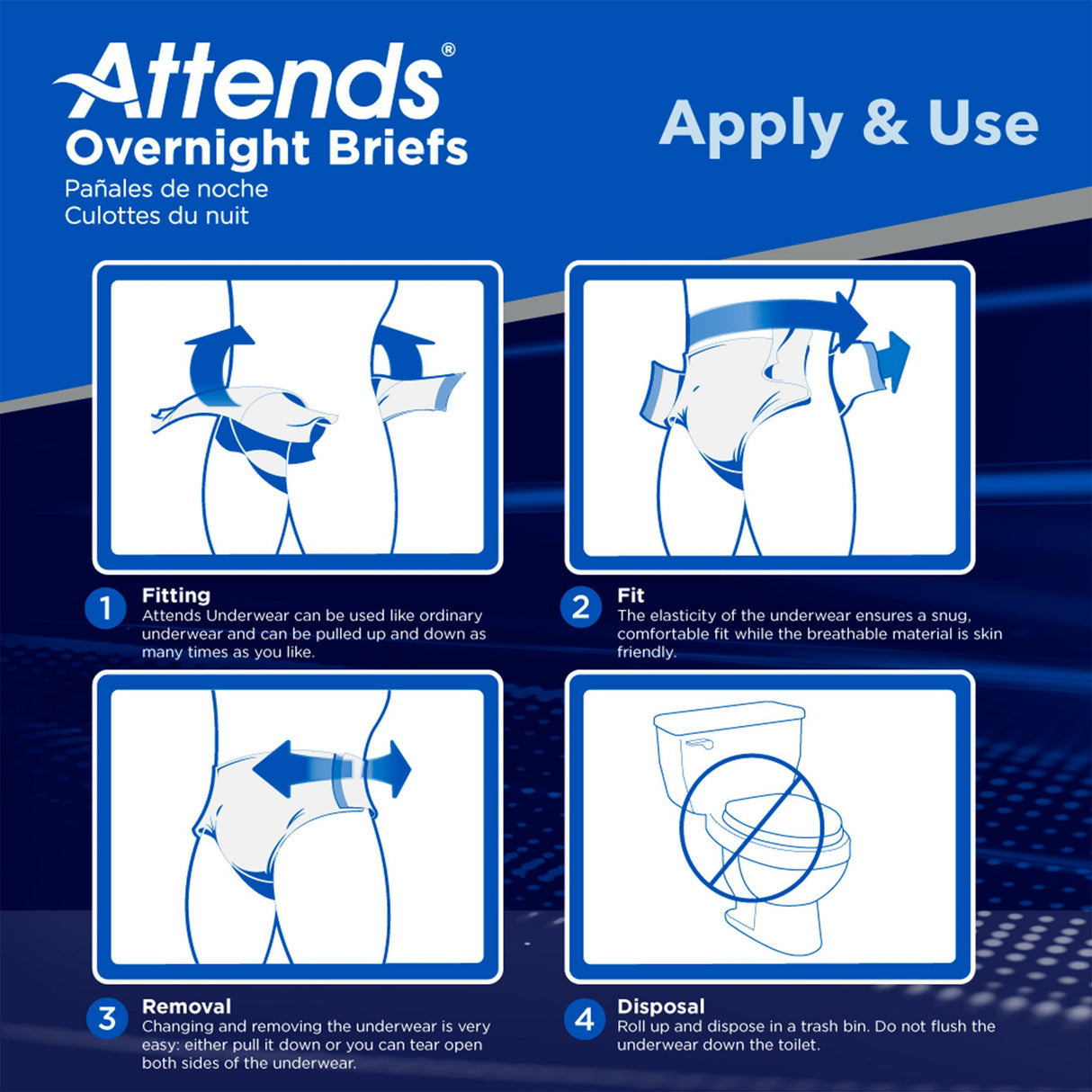 Attends®
Overnight Briefs
Pañales de noche
Culottes du nuit

Apply & Use

1
Fitting
Attends Underwear can be used like ordinary underwear and can be pulled up and down as many times as you like.

2
Fit
The elasticity of the underwear ensures a snug, comfortable fit while the breathable material is skin friendly.

3
Removal
Changing and removing the underwear is very easy: either pull it down or you can tear open both sides of the underwear.

4
Disposal
Roll up and dispose in a trash bin. Do not flush the underwear down the toilet.