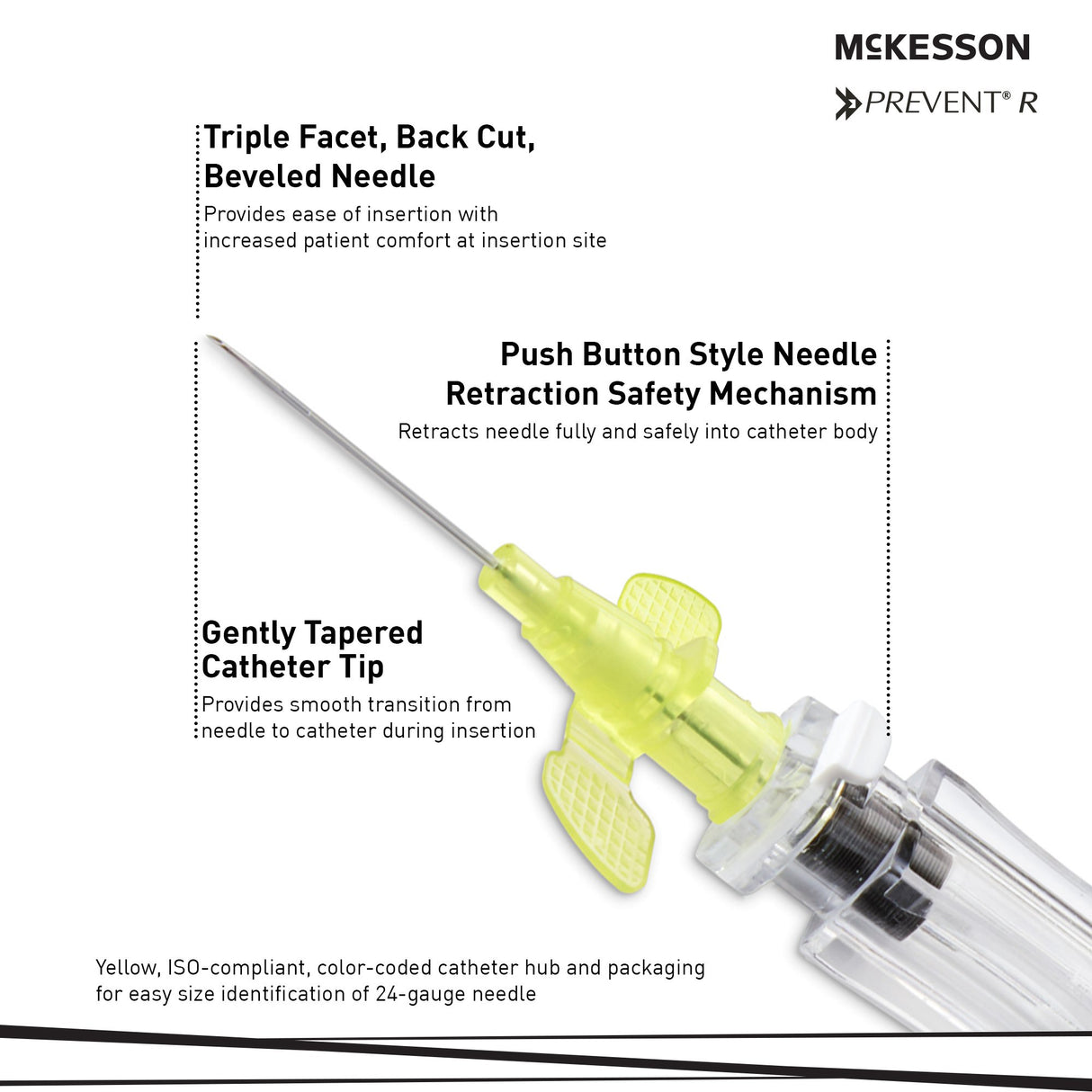 McKESSON

PREVENT® R

Triple Facet, Back Cut, Beveled Needle

Provides ease of insertion with increased patient comfort at insertion site

Push Button Style Needle Retraction Safety Mechanism

Retracts needle fully and safely into catheter body

Gently Tapered Catheter Tip

Provides smooth transition from needle to catheter during insertion

Yellow, ISO-compliant, color-coded catheter hub and packaging for easy size identification of 24-gauge needle