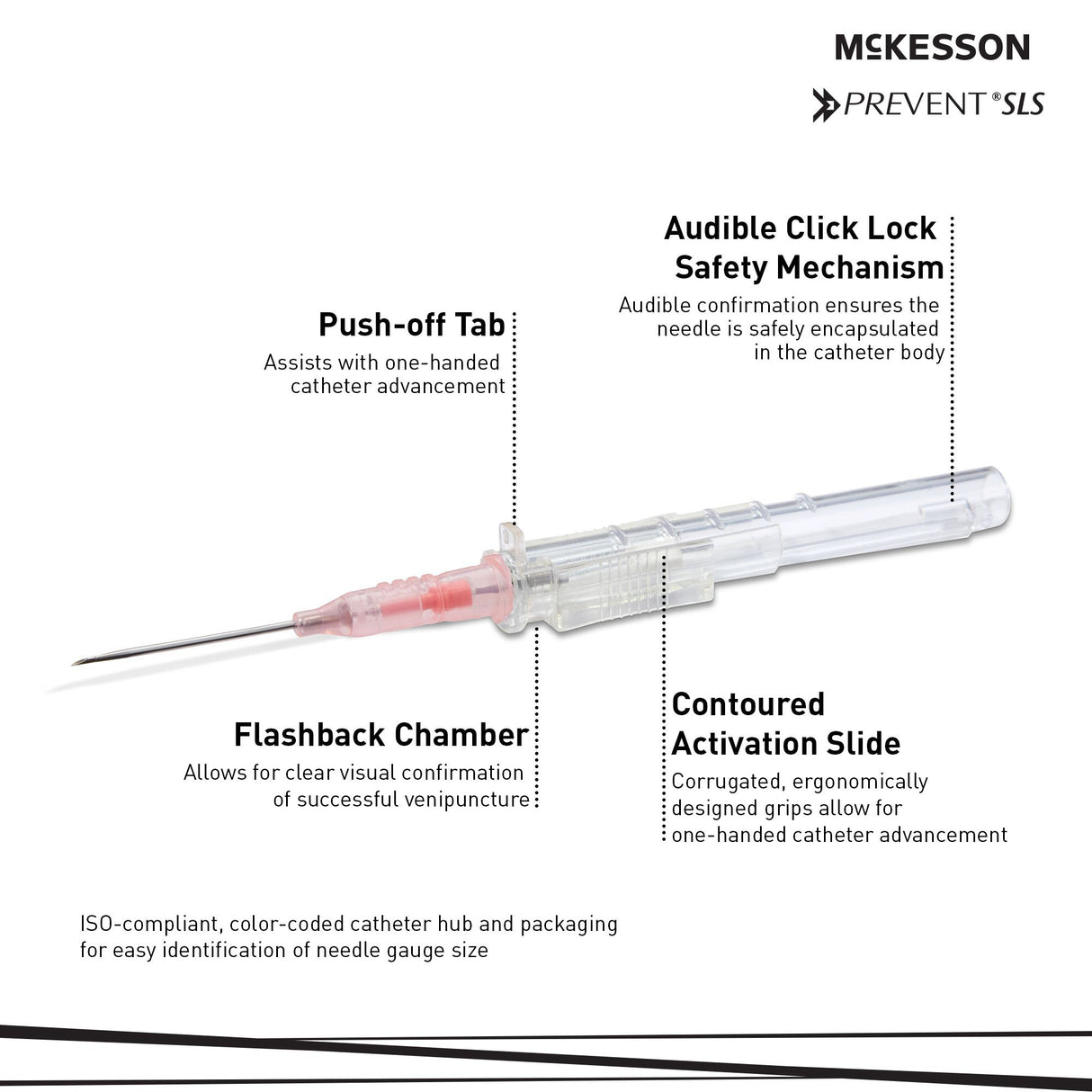 McKESSON

PREVENT® SLS

Audible Click Lock Safety Mechanism

Audible confirmation ensures the needle is safely encapsulated in the catheter body

Push-off Tab

Assists with one-handed catheter advancement

Flashback Chamber

Allows for clear visual confirmation of successful venipuncture

Contoured Activation Slide

Corrugated, ergonomically designed grips allow for one-handed catheter advancement

ISO-compliant, color-coded catheter hub and packaging for easy identification of needle gauge size