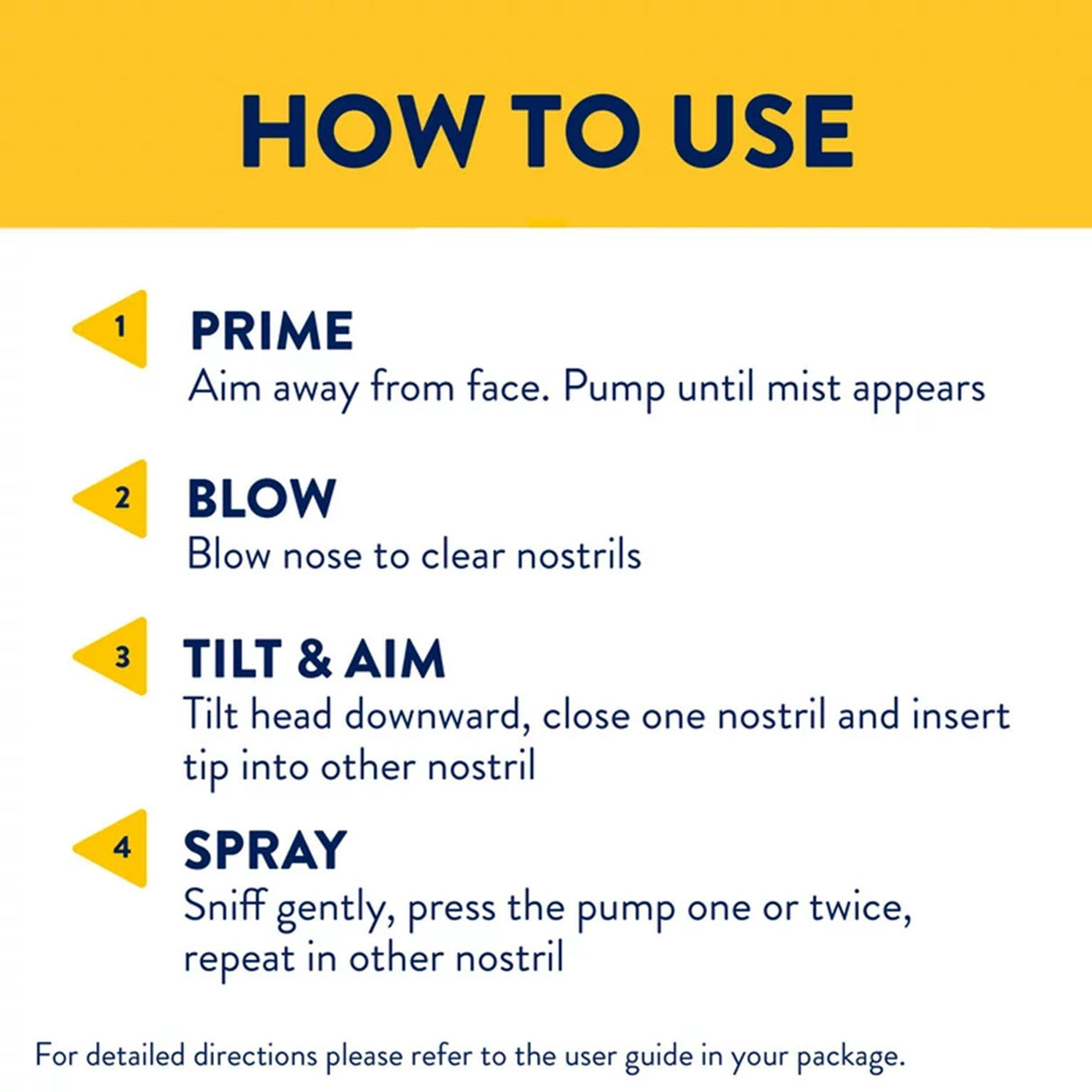 HOW TO USE

1 PRIME
Aim away from face. Pump until mist appears

2 BLOW
Blow nose to clear nostrils

3 TILT & AIM
Tilt head downward, close one nostril and insert tip into other nostril

4 SPRAY
Sniff gently, press the pump one or twice, repeat in other nostril

For detailed directions please refer to the user guide in your package.