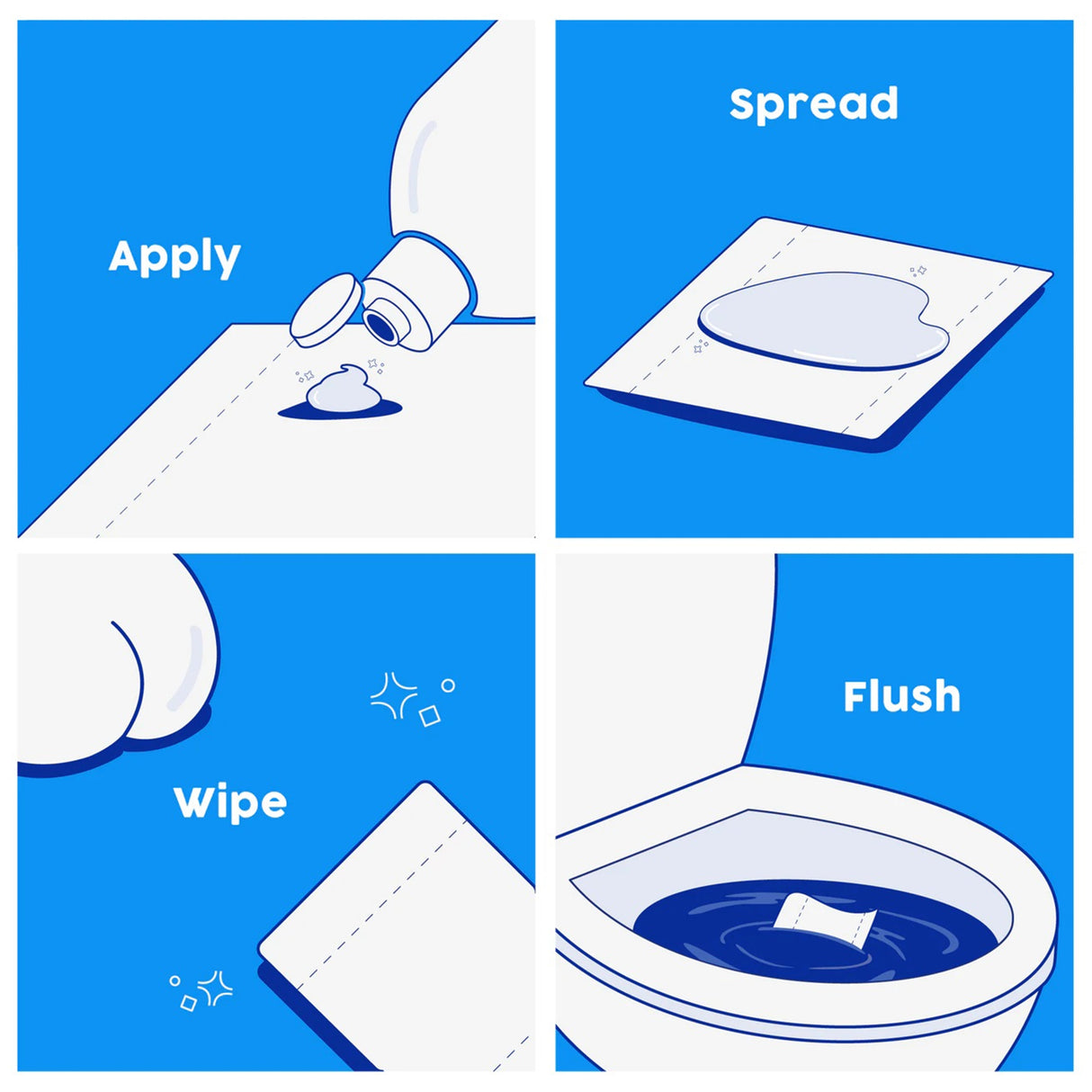 Apply

Spread

Wipe

Flush