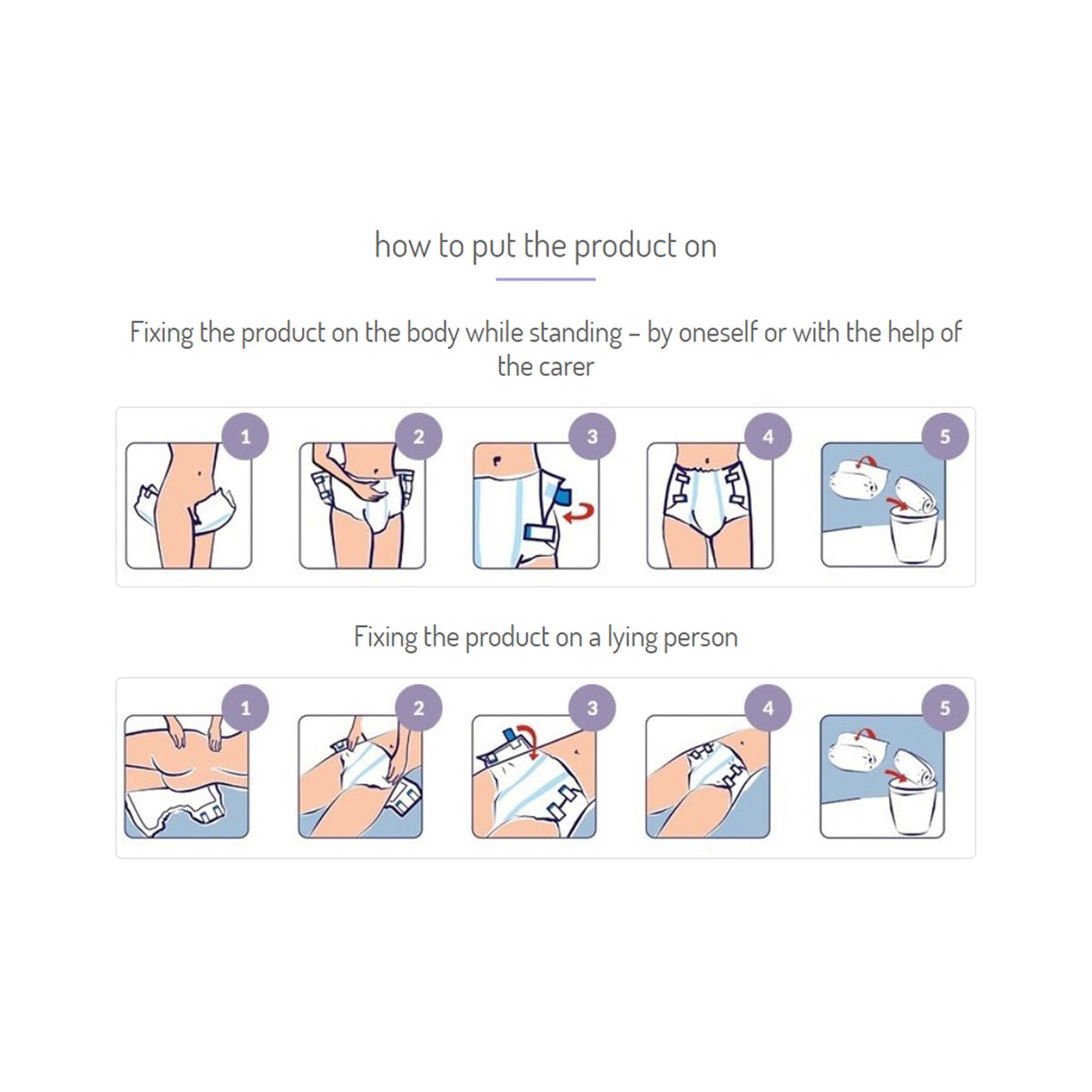 how to put the product on

Fixing the product on the body while standing – by oneself or with the help of the carer

1 2 3 4 5

Fixing the product on a lying person

1 2 3 4 5