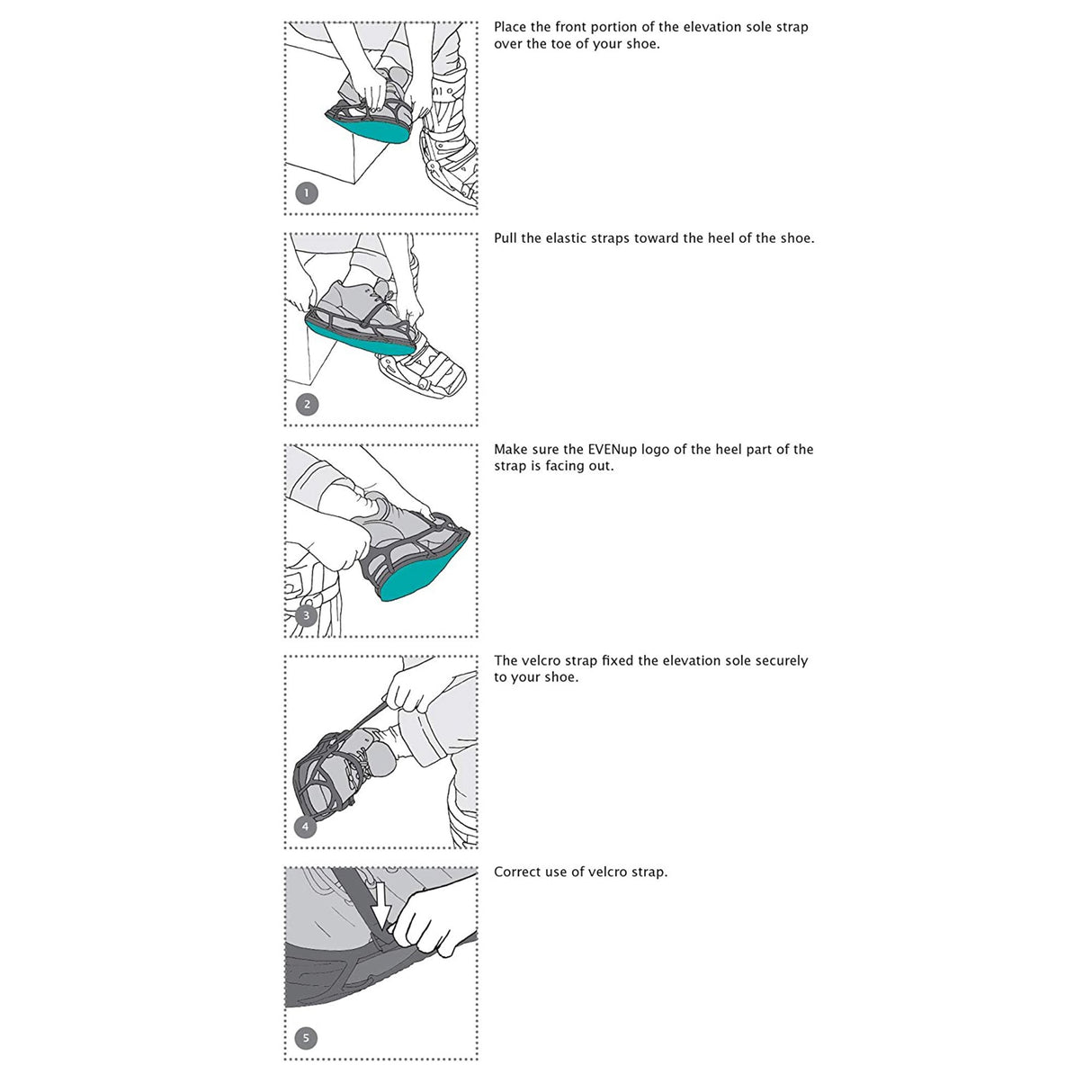 1

Place the front portion of the elevation sole strap over the toe of your shoe.

2

Pull the elastic straps toward the heel of the shoe.

3

Make sure the EVENup logo of the heel part of the strap is facing out.

4

The velcro strap fixed the elevation sole securely to your shoe.

5

Correct use of velcro strap.