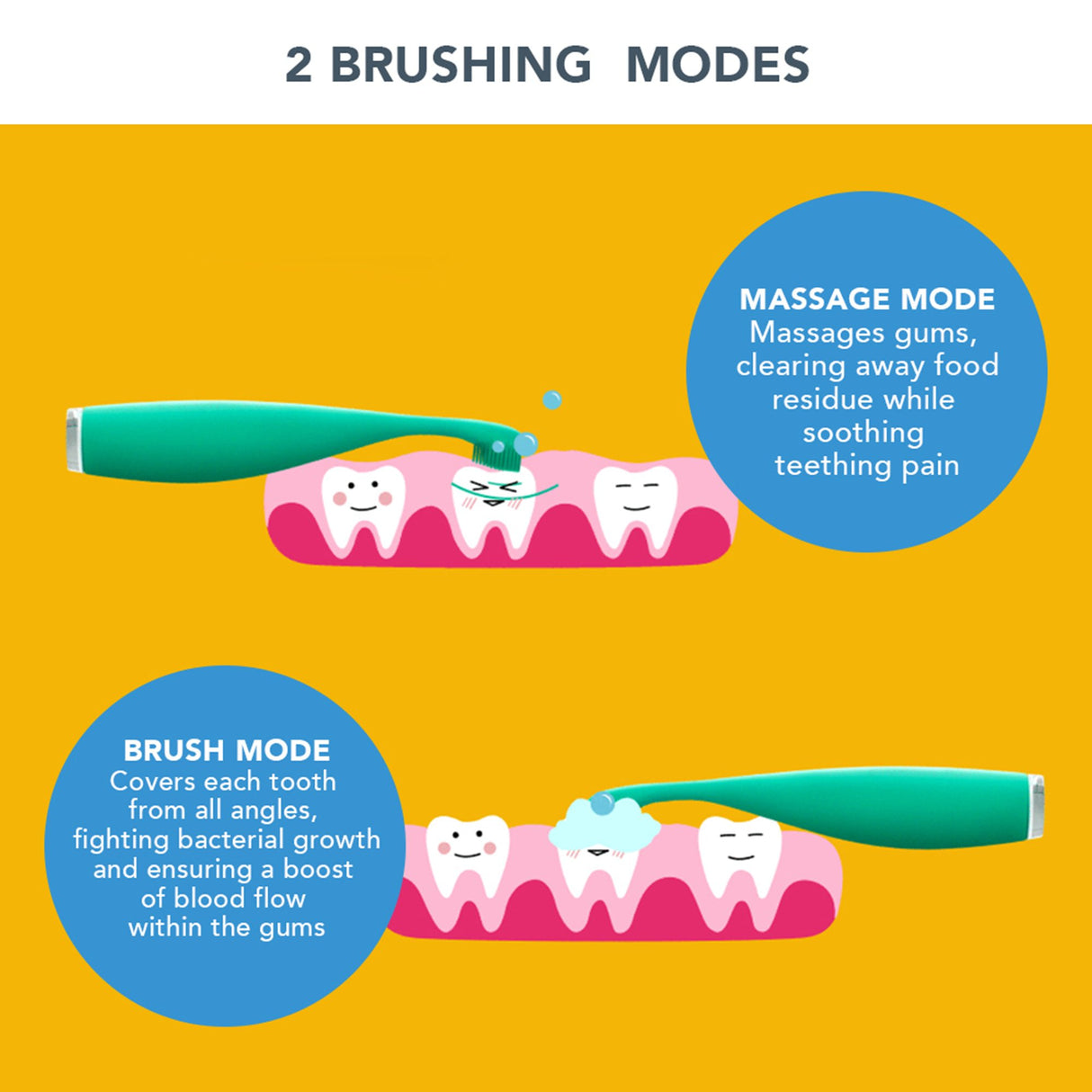 2 BRUSHING MODES

MASSAGE MODE
Massages gums, clearing away food residue while soothing teething pain

BRUSH MODE
Covers each tooth from all angles, fighting bacterial growth and ensuring a boost of blood flow within the gums